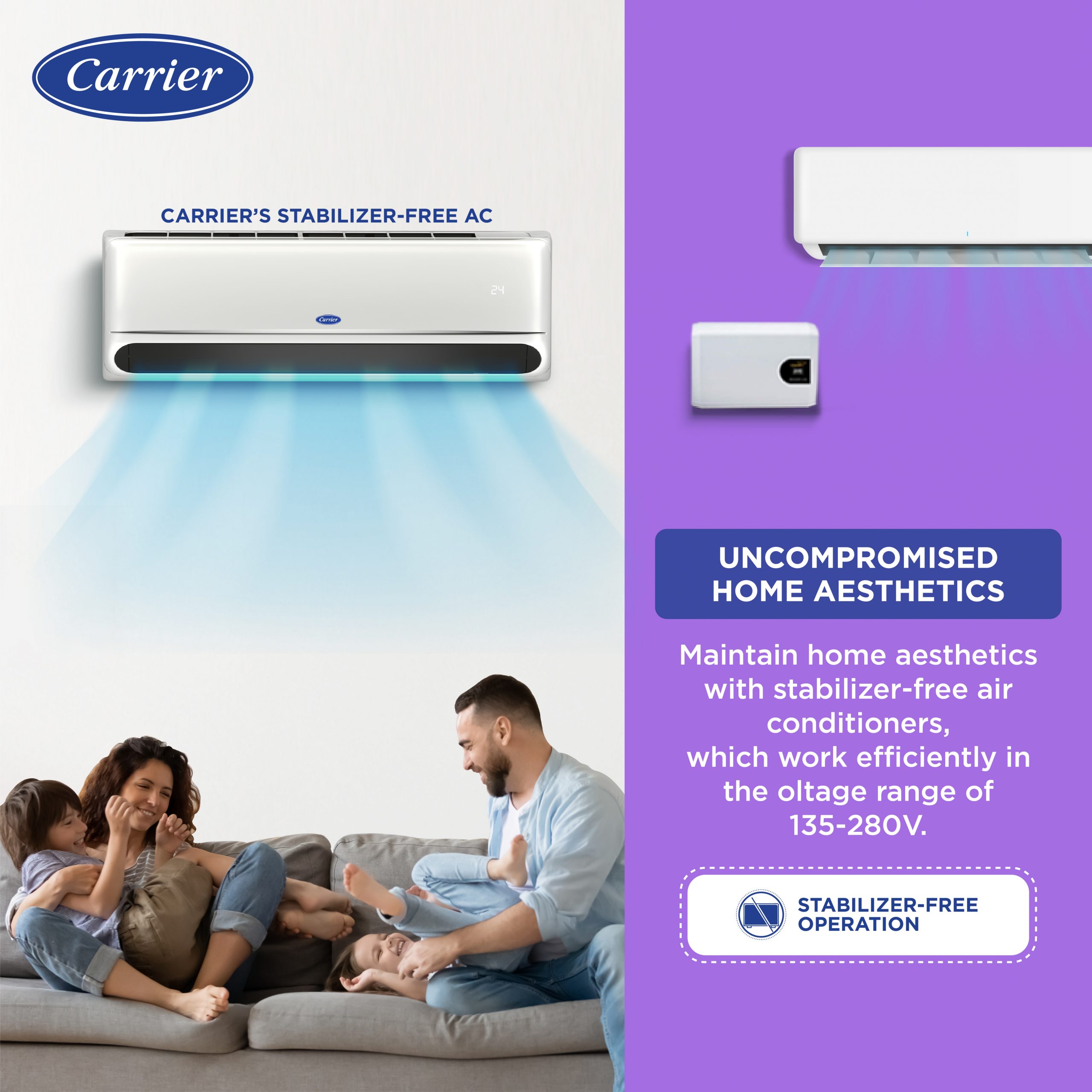 Carrier

CARRIER'S STABILIZER-FREE AC

24

Carrier

UNCOMPROMISED HOME AESTHETICS

Maintain home aesthetics with stabilizer-free air conditioners, which work efficiently in the oltage range of 135-280V.

STABILIZER-FREE OPERATION